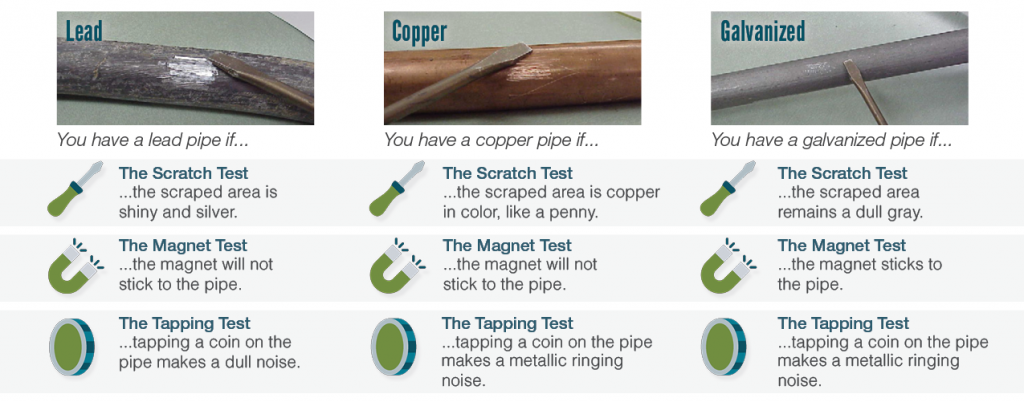 Lead

You have a lead pipe if...

The Scratch Test
...the scraped area is shiny and silver.

The Magnet Test
...the magnet will not stick to the pipe.

The Tapping Test
...tapping a coin on the pipe makes a dull noise.

Copper

You have a copper pipe if...

The Scratch Test
...the scraped area is copper in color, like a penny.

The Magnet Test
...the magnet will not stick to the pipe.

The Tapping Test
...tapping a coin on the pipe makes a metallic ringing noise.

Galvanized

You have a galvanized pipe if...

The Scratch Test
...the scraped area remains a dull gray.

The Magnet Test
...the magnet sticks to the pipe.

The Tapping Test
...tapping a coin on the pipe makes a metallic ringing noise.